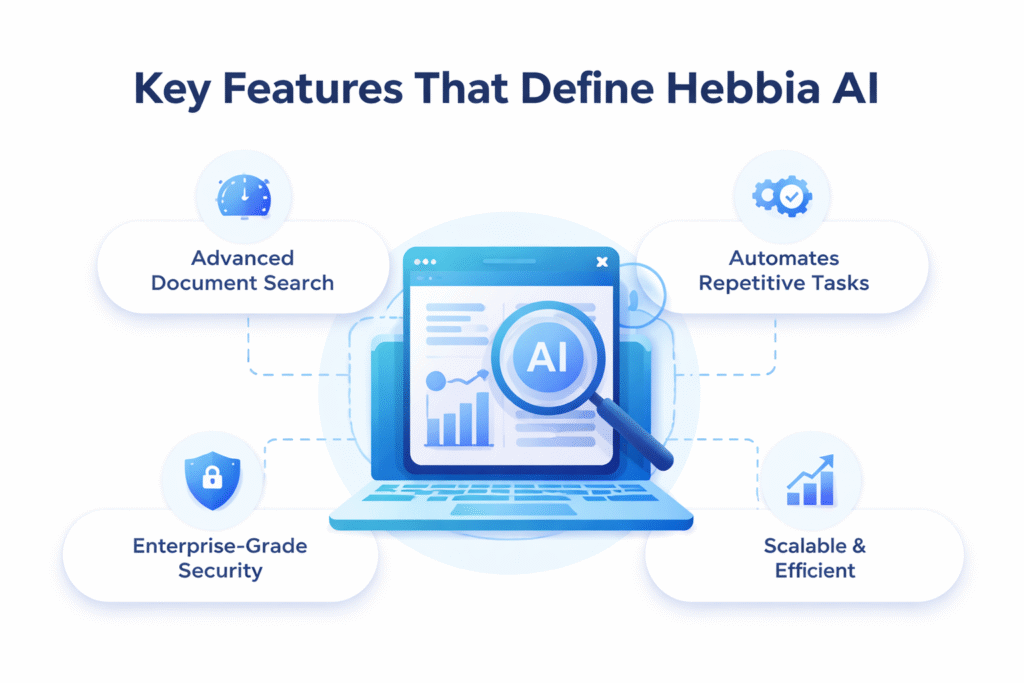 Key Features That Define Hebbia AI

Advanced Document Search

Automates Repetitive Tasks

AI

Enterprise-Grade Security

Scalable & Efficient